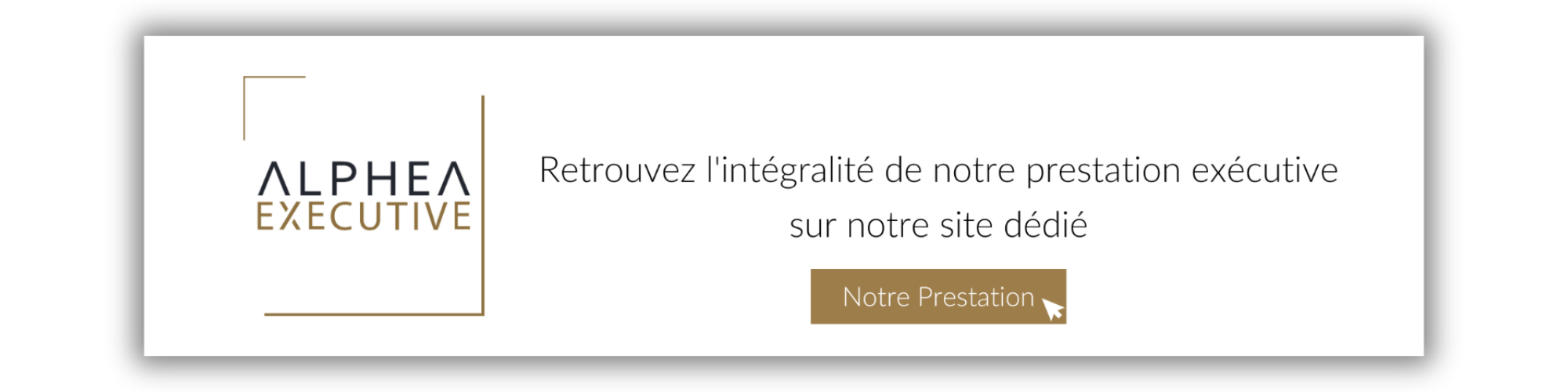 ALPHEA
EXECUTIVE

Retrouvez l'intégralité de notre prestation exécutive sur notre site dédié

Notre Prestation